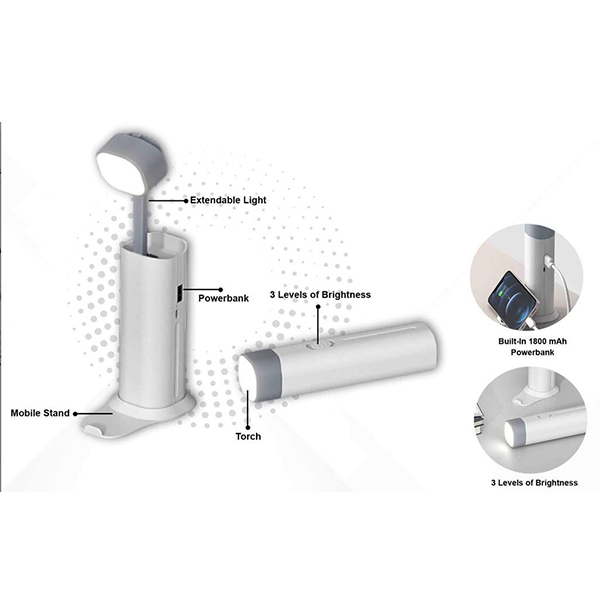 Extendable Light

Powerbank

3 Levels of Brightness

Mobile Stand

Torch

Built-In 1800 mAh Powerbank

3 Levels of Brightness